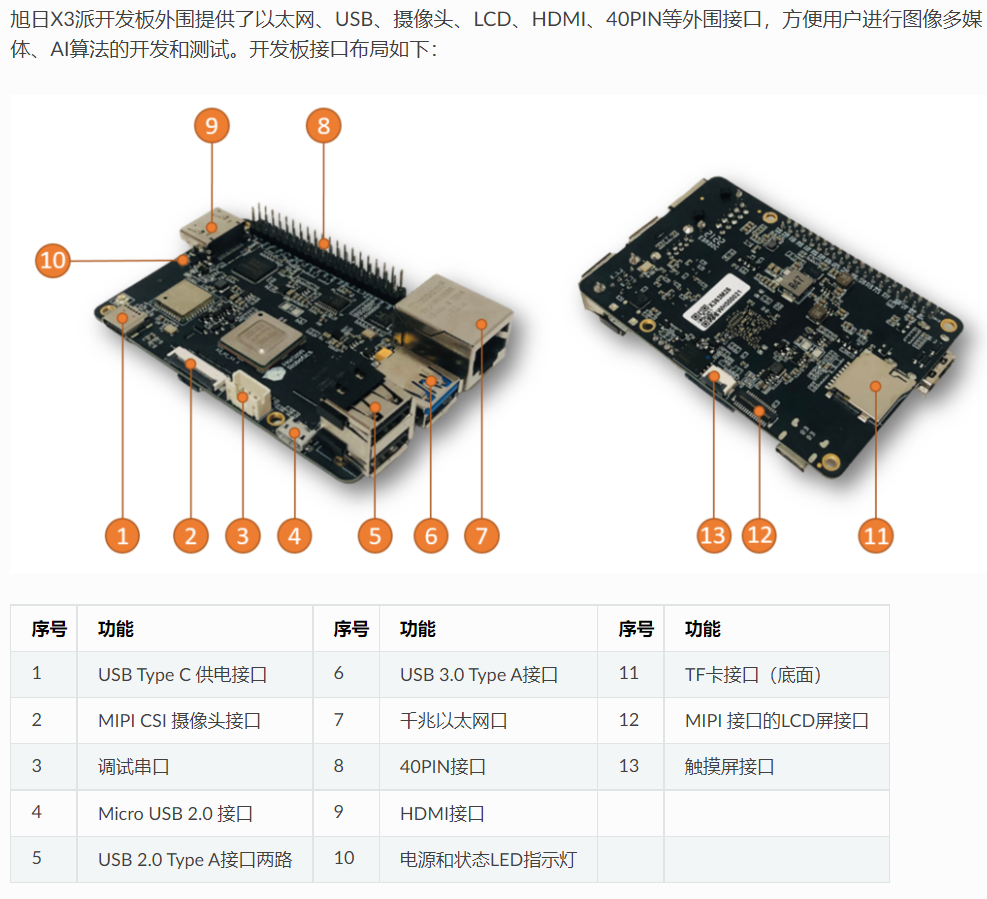 旭日X3派开发板外围提供了以太网、USB、摄像头、LCD、HDMI、40PIN等外围接口，方便用户进行图像多媒体、AI算法的开发和测试。开发板接口布局如下：

9
8
10
1
2
3
4
5
6
7
13
12
11

| 序号 | 功能 | 序号 | 功能 | 序号 | 功能 |
|---|---|---|---|---|---|
| 1 | USB Type C 供电接口 | 6 | USB 3.0 Type A接口 | 11 | TF卡接口（底面） |
| 2 | MIPI CSI 摄像头接口 | 7 | 千兆以太网口 | 12 | MIPI 接口的LCD屏接口 |
| 3 | 调试串口 | 8 | 40PIN接口 | 13 | 触摸屏接口 |
| 4 | Micro USB 2.0 接口 | 9 | HDMI接口 | | |
| 5 | USB 2.0 Type A接口两路 | 10 | 电源和状态LED指示灯 | | |