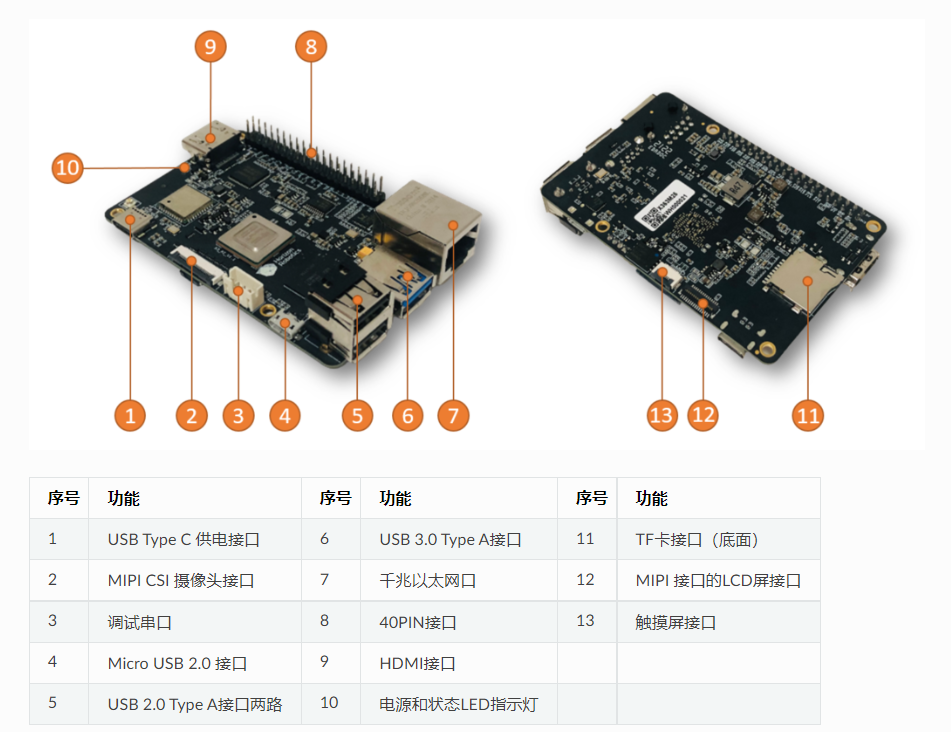 9
8
10
1
2
3
4
5
6
7
13
12
11

| 序号 | 功能 | 序号 | 功能 | 序号 | 功能 |
|---|---|---|---|---|---|
| 1 | USB Type C 供电接口 | 6 | USB 3.0 Type A接口 | 11 | TF卡接口（底面） |
| 2 | MIPI CSI 摄像头接口 | 7 | 千兆以太网口 | 12 | MIPI 接口的LCD屏接口 |
| 3 | 调试串口 | 8 | 40PIN接口 | 13 | 触摸屏接口 |
| 4 | Micro USB 2.0 接口 | 9 | HDMI接口 | | |
| 5 | USB 2.0 Type A接口两路 | 10 | 电源和状态LED指示灯 | | |