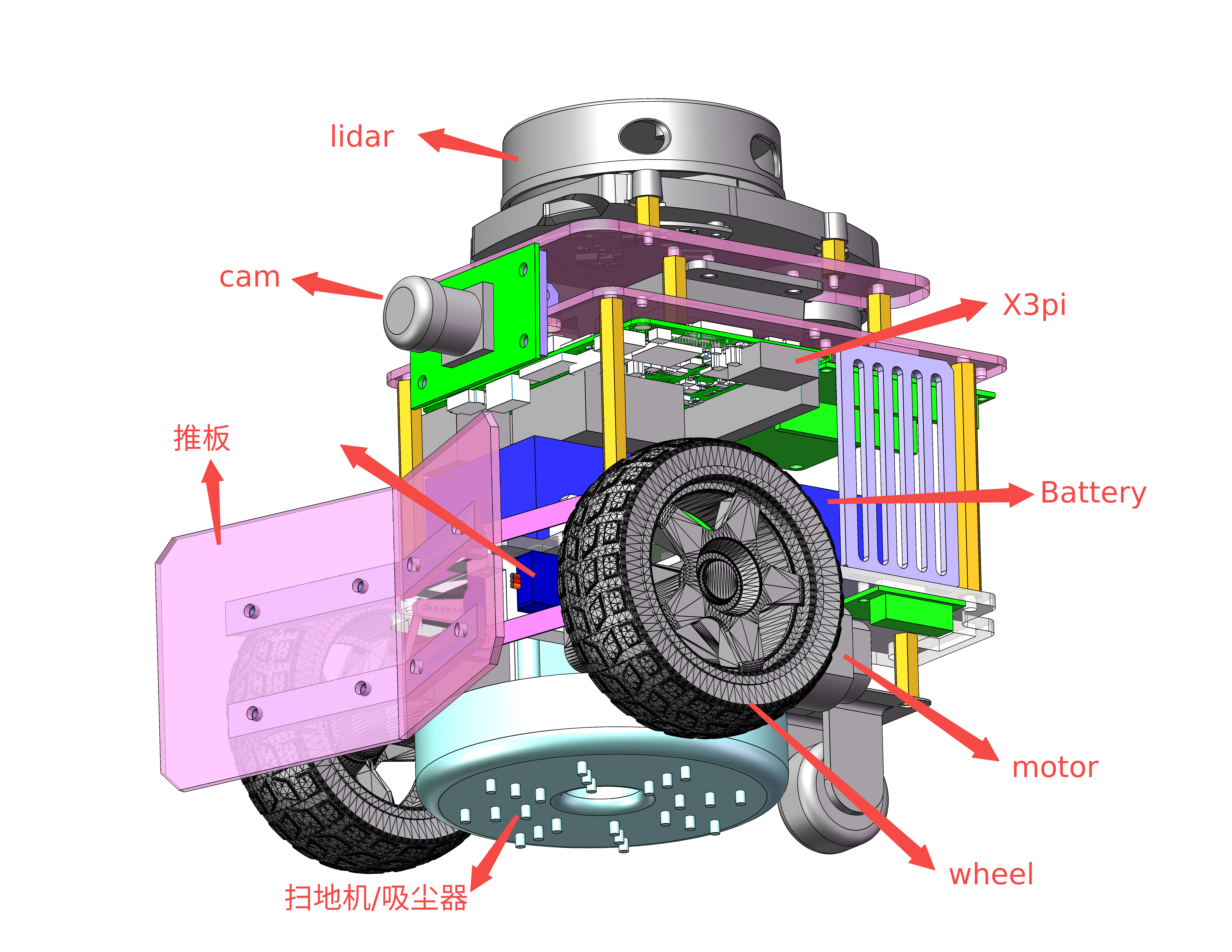 lidar

cam

X3pi

推板

Battery

motor

wheel

扫地机/吸尘器