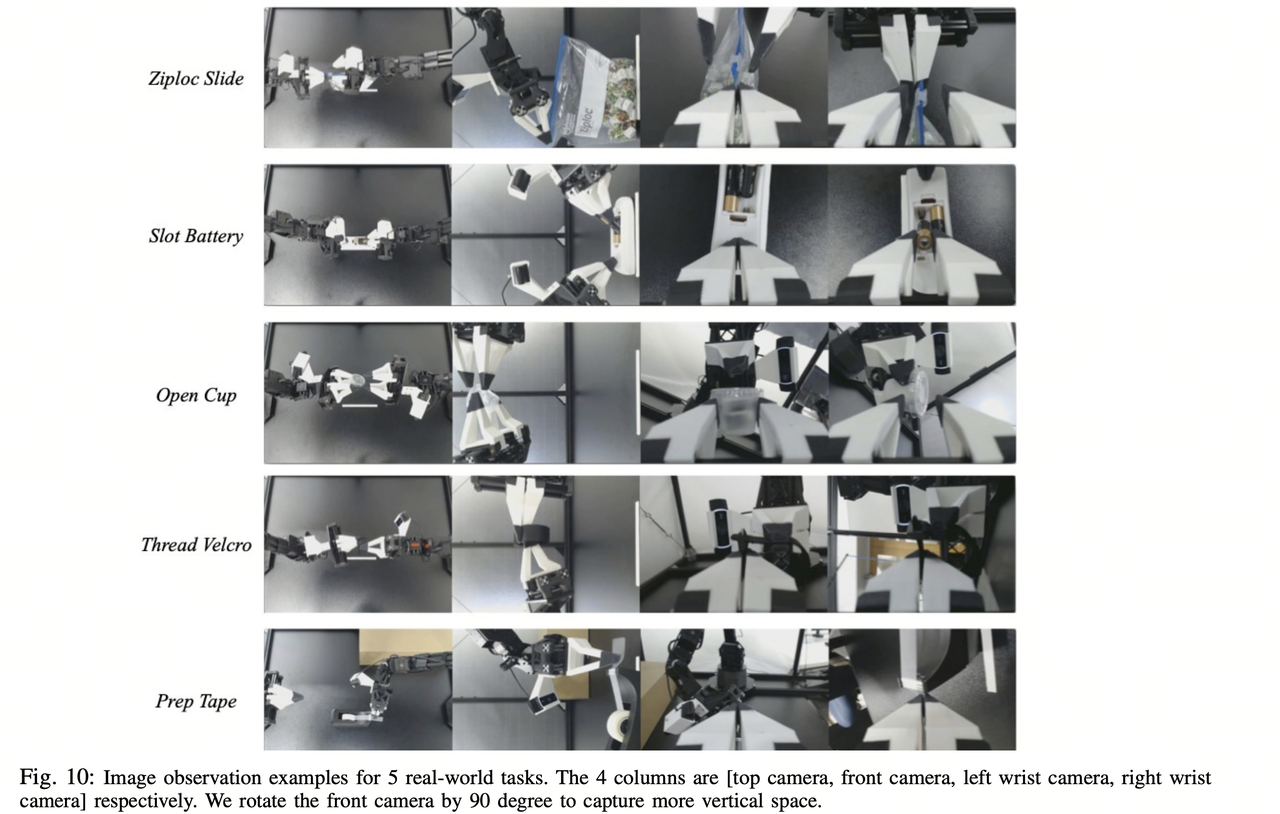 Ziploc Slide

Slot Battery

Open Cup

Thread Velcro

Prep Tape

Fig. 10: Image observation examples for 5 real-world tasks. The 4 columns are [top camera, front camera, left wrist camera, right wrist camera] respectively. We rotate the front camera by 90 degree to capture more vertical space.